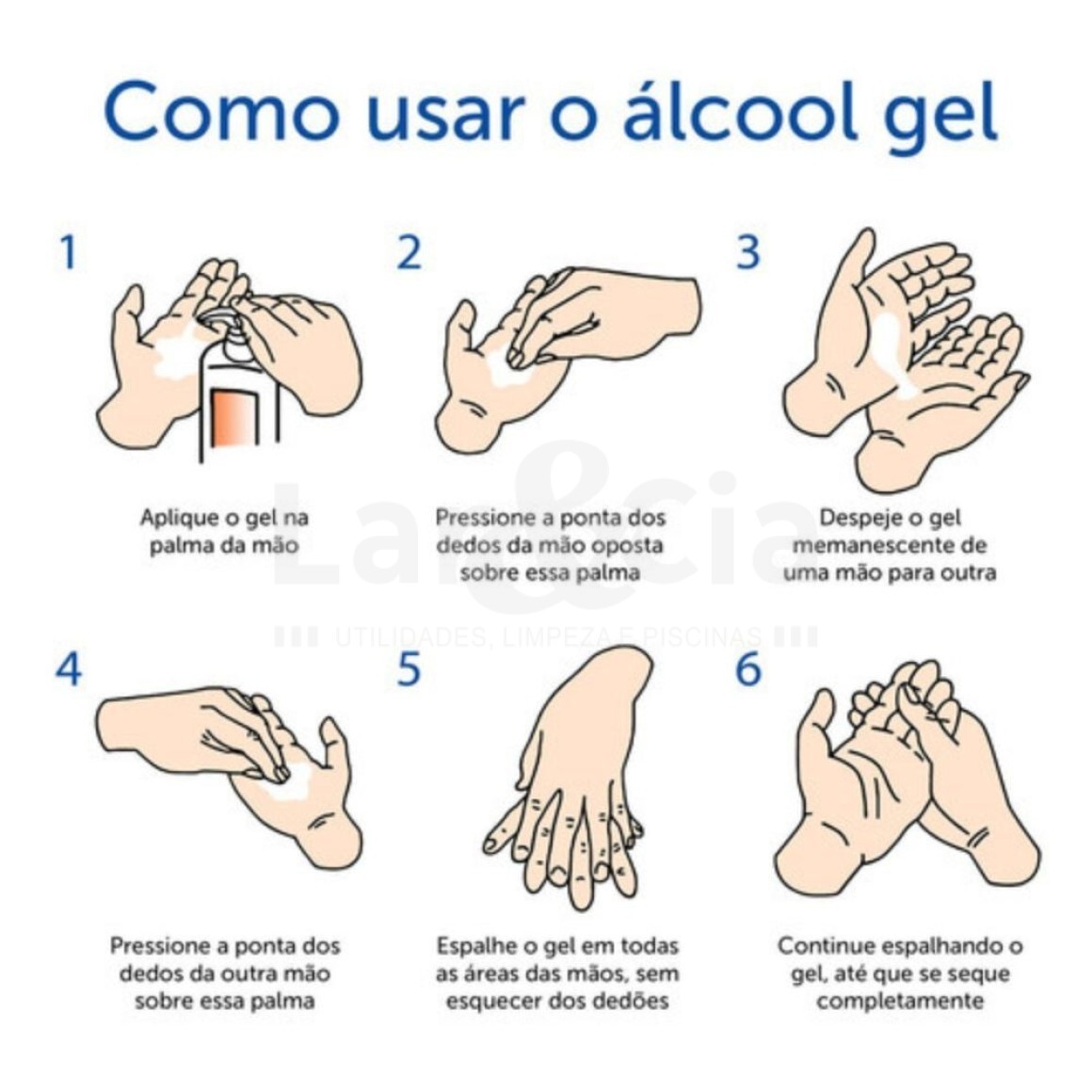 Como usar o álcool gel

1

Aplique o gel na palma da mão

2

Pressione a ponta dos dedos da mão oposta sobre essa palma

3

Despeje o gel memanescente de uma mão para outra

Lar&cia
UTILIDADES, LIMPEZA E PISCINAS

4

Pressione a ponta dos dedos da outra mão sobre essa palma

5

Espalhe o gel em todas as áreas das mãos, sem esquecer dos dedões

6

Continue espalhando o gel, até que se seque completamente